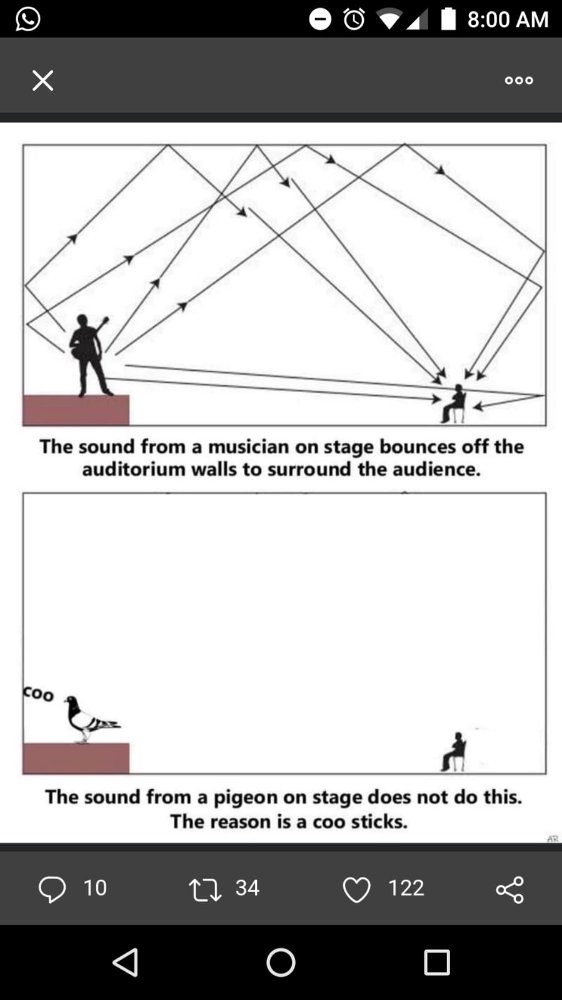 8:00 AM

The sound from a musician on stage bounces off the auditorium walls to surround the audience.

coo

The sound from a pigeon on stage does not do this. The reason is a coo sticks.

10
34
122